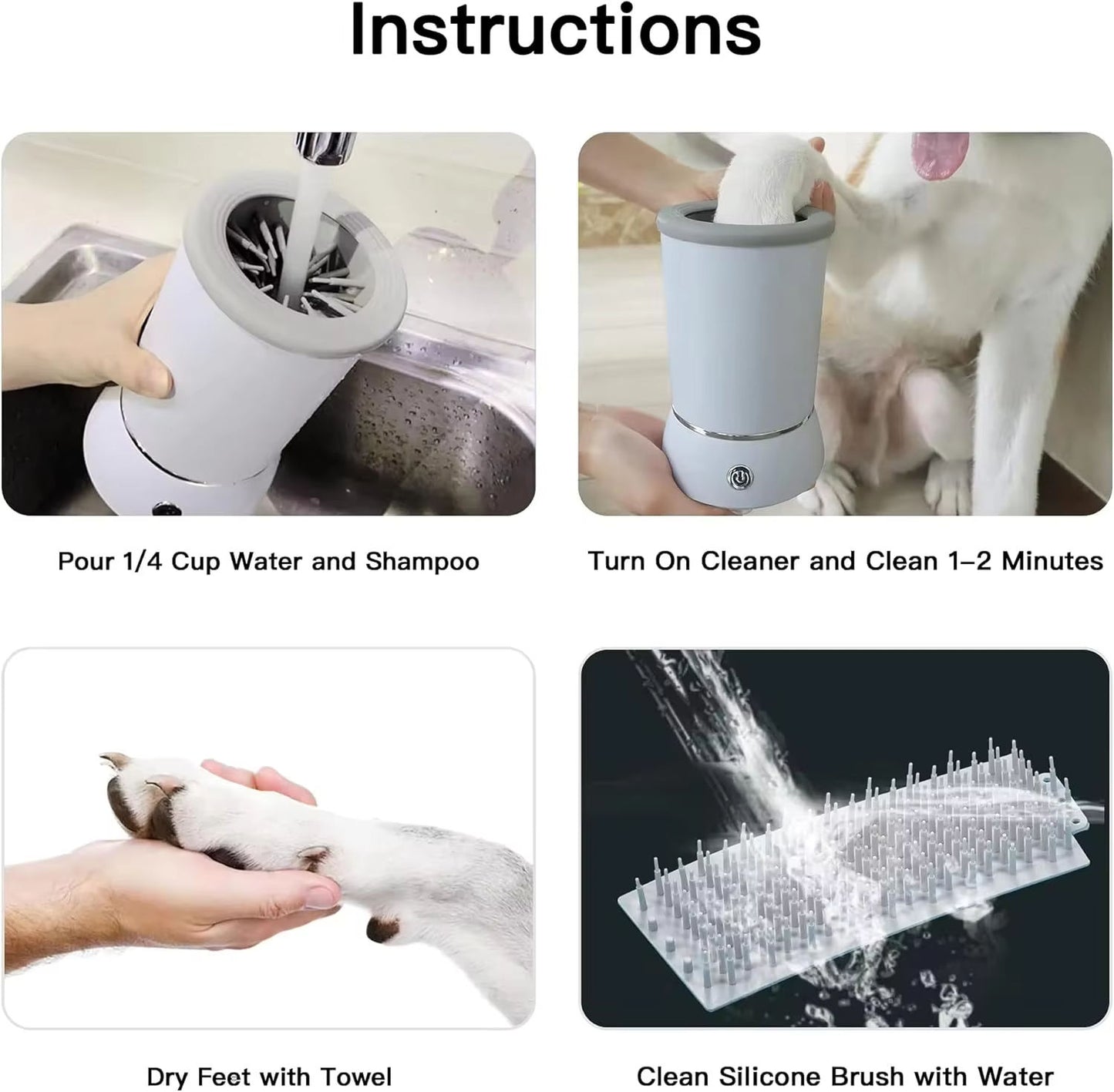 Instructions

Pour 1/4 Cup Water and Shampoo

Turn On Cleaner and Clean 1–2 Minutes

Dry Feet with Towel

Clean Silicone Brush with Water