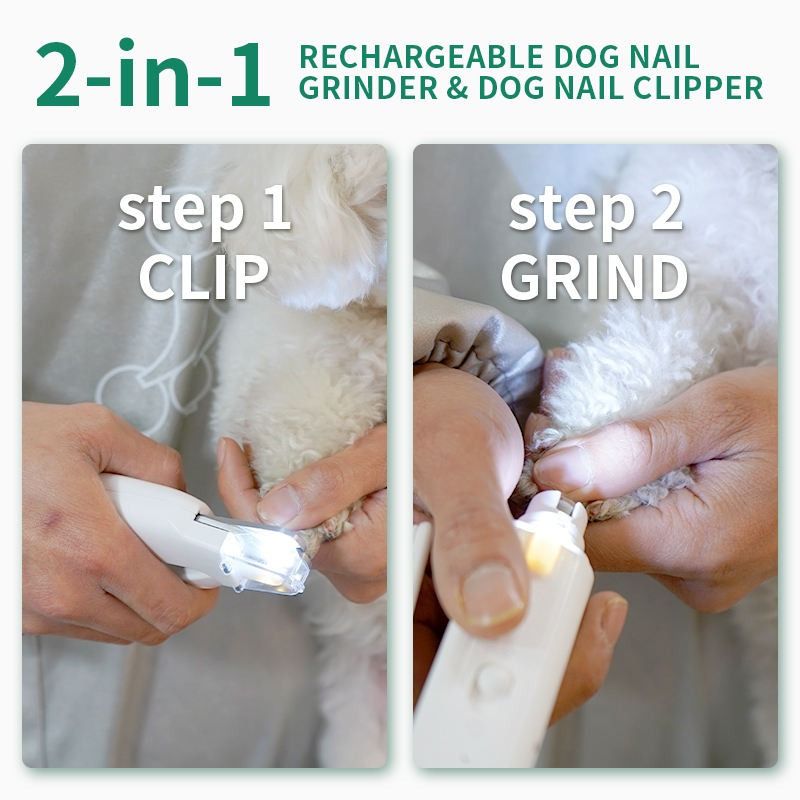 2-in-1 RECHARGEABLE DOG NAIL GRINDER & DOG NAIL CLIPPER

step 1
CLIP

step 2
GRIND